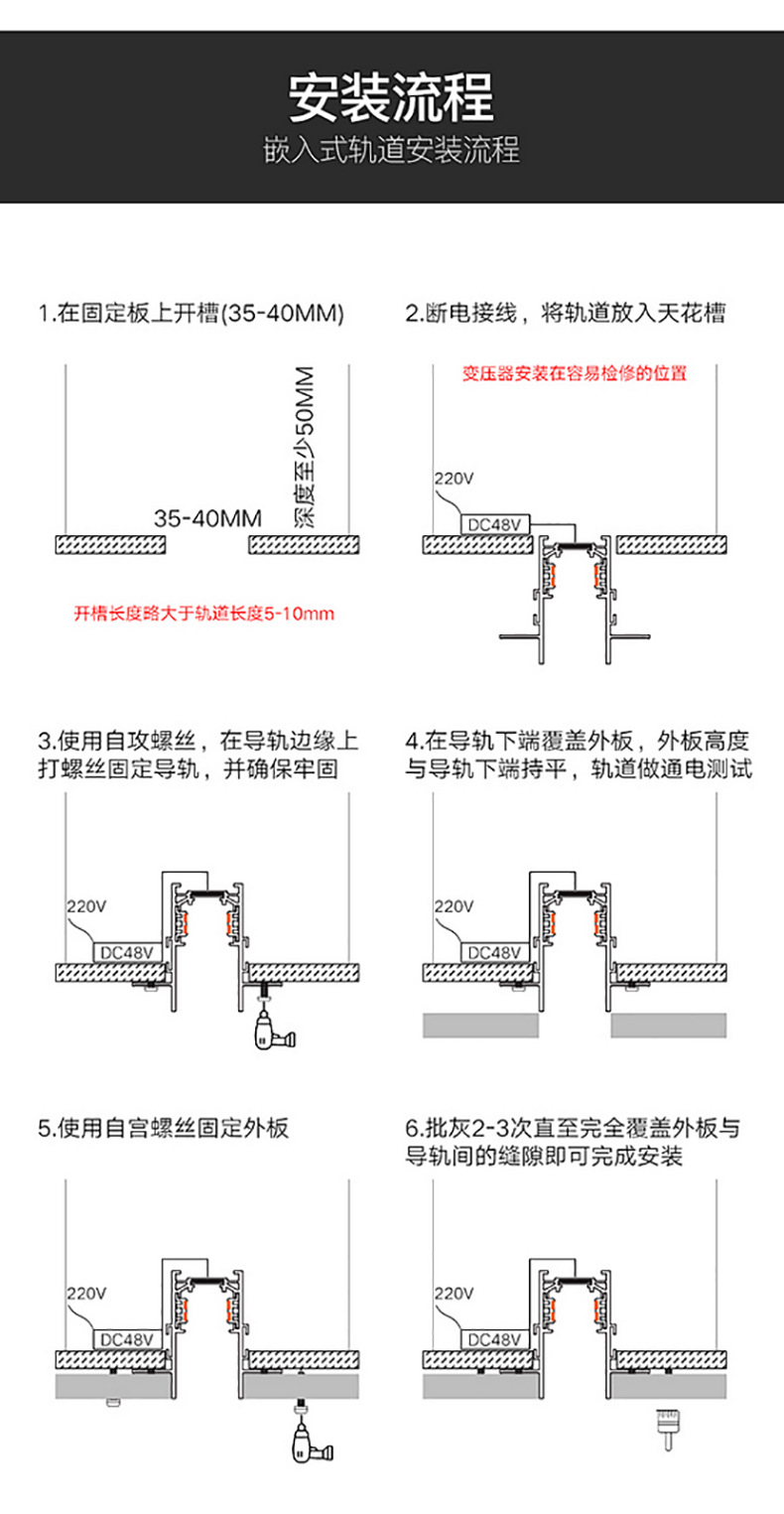 安装流程

嵌入式轨道安装流程

1.在固定板上开槽(35-40MM)

深度至少50MM

35-40MM

开槽长度略大于轨道长度5-10mm

2.断电接线，将轨道放入天花槽

变压器安装在容易检修的位置

220V

DC48V

3.使用自攻螺丝，在导轨边缘上打螺丝固定导轨，并确保牢固

220V

DC48V

4.在导轨下端覆盖外板，外板高度与导轨下端持平，轨道做通电测试

220V

DC48V

5.使用自宫螺丝固定外板

220V

DC48V

6.批灰2-3次直至完全覆盖外板与导轨间的缝隙即可完成安装

220V

DC48V