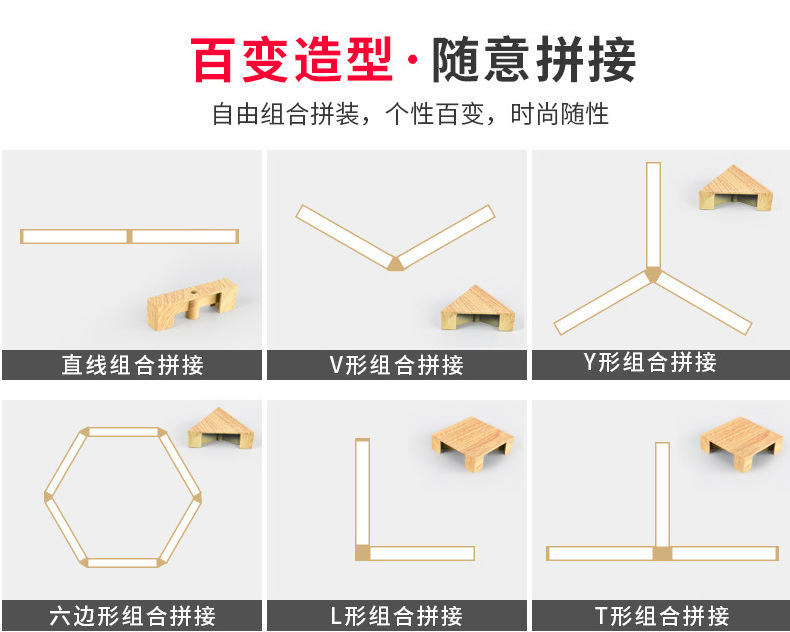 百变造型·随意拼接

自由组合拼装，个性百变，时尚随性

直线组合拼接

V形组合拼接

Y形组合拼接

六边形组合拼接

L形组合拼接

T形组合拼接