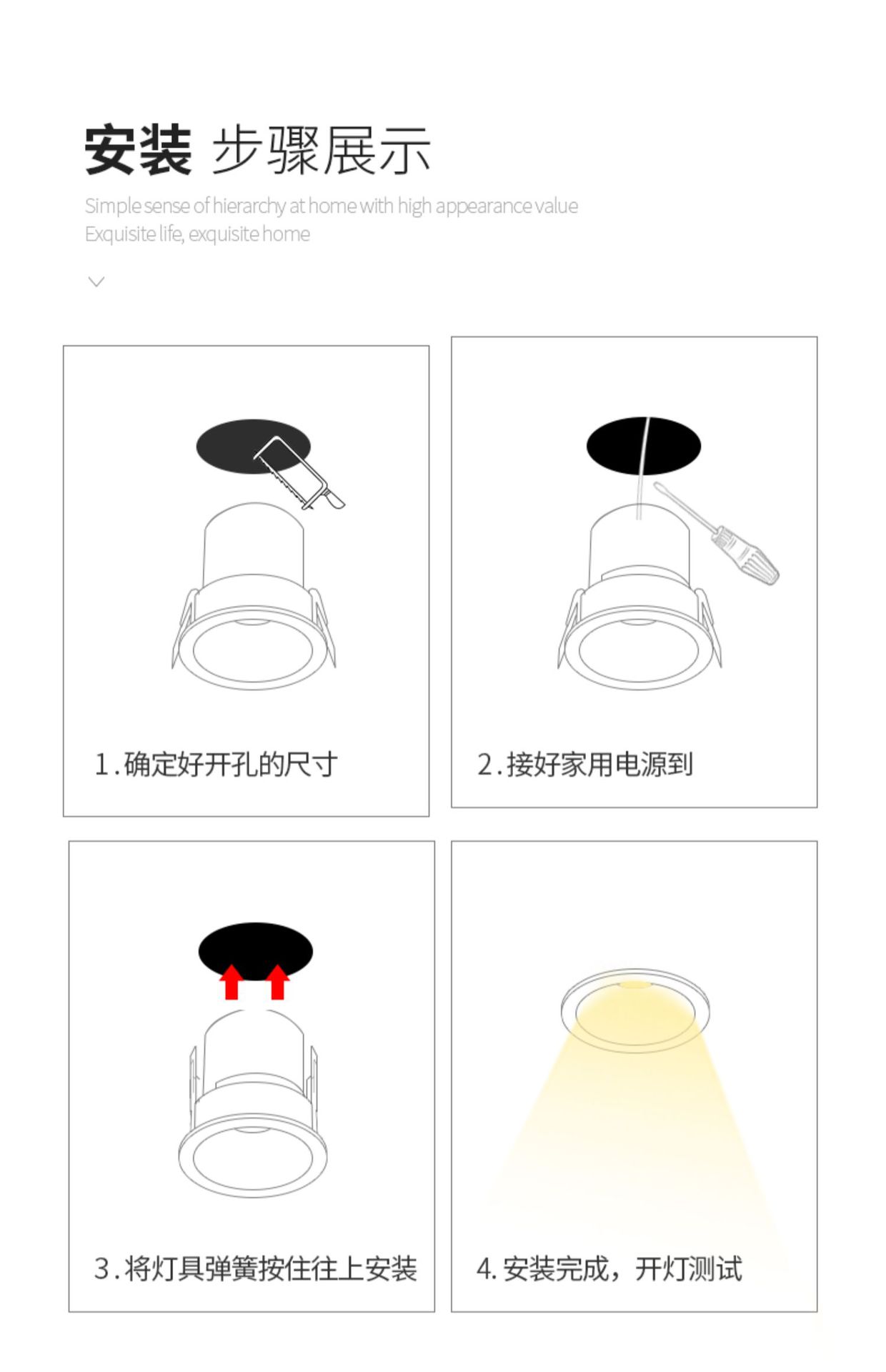 安装 步骤展示

Simple sense of hierarchy at home with high appearance value
Exquisite life, exquisite home

1.确定好开孔的尺寸

2.接好家用电源到

3.将灯具弹簧按住往上安装

4.安装完成，开灯测试